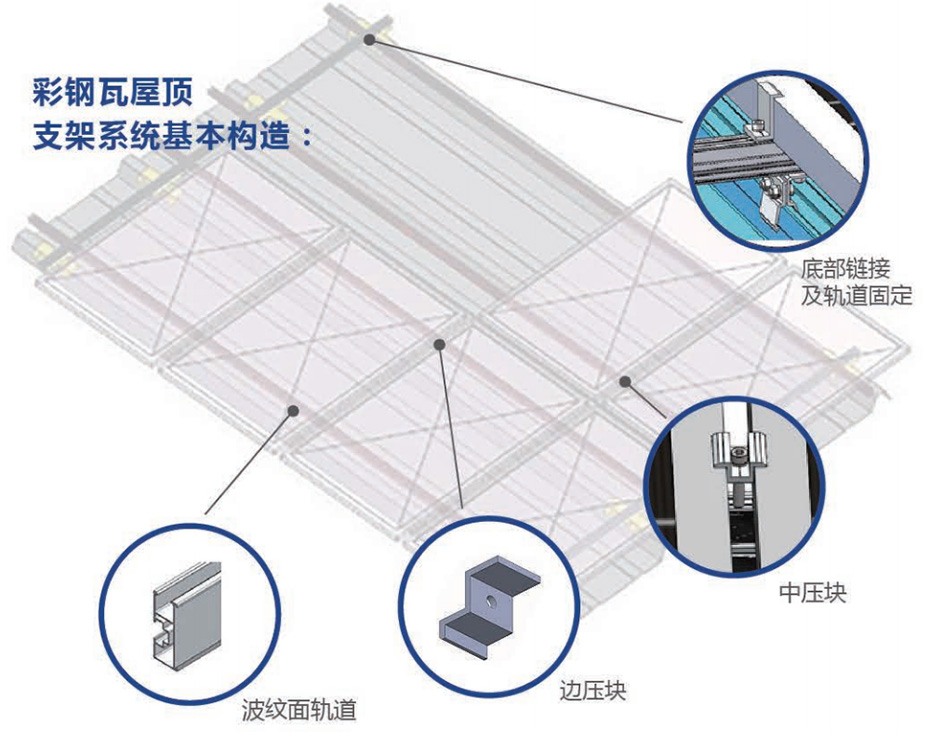 彩钢瓦屋顶
支架系统基本构造：

底部链接
及轨道固定

中压块

波纹面轨道

边压块